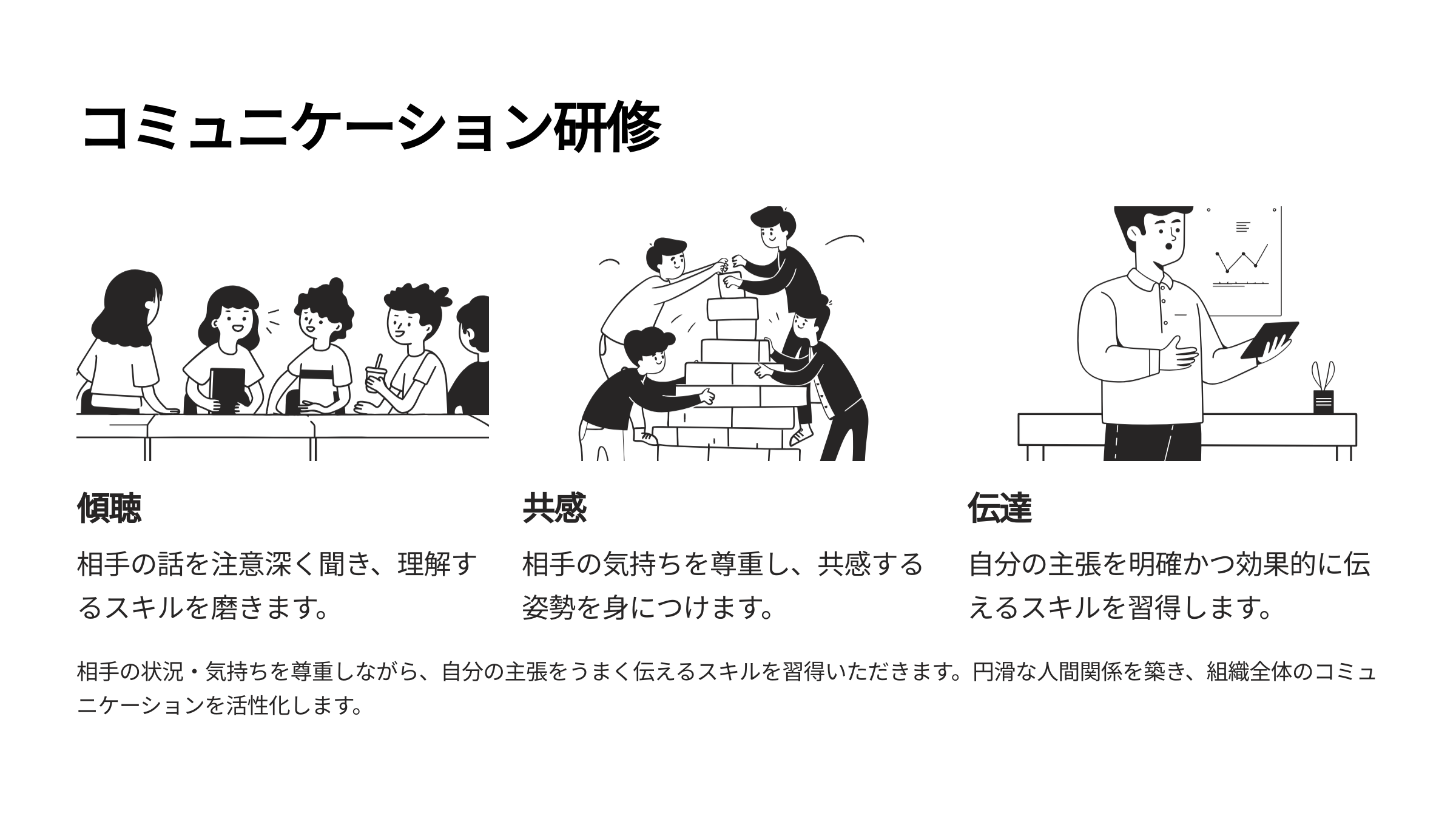 コミュニケーション研修

傾聴

相手の話を注意深く聞き、理解するスキルを磨きます。

共感

相手の気持ちを尊重し、共感する姿勢を身につけます。

伝達

自分の主張を明確かつ効果的に伝えるスキルを習得します。

相手の状況・気持ちを尊重しながら、自分の主張をうまく伝えるスキルを習得いただきます。円滑な人間関係を築き、組織全体のコミュニケーションを活性化します。