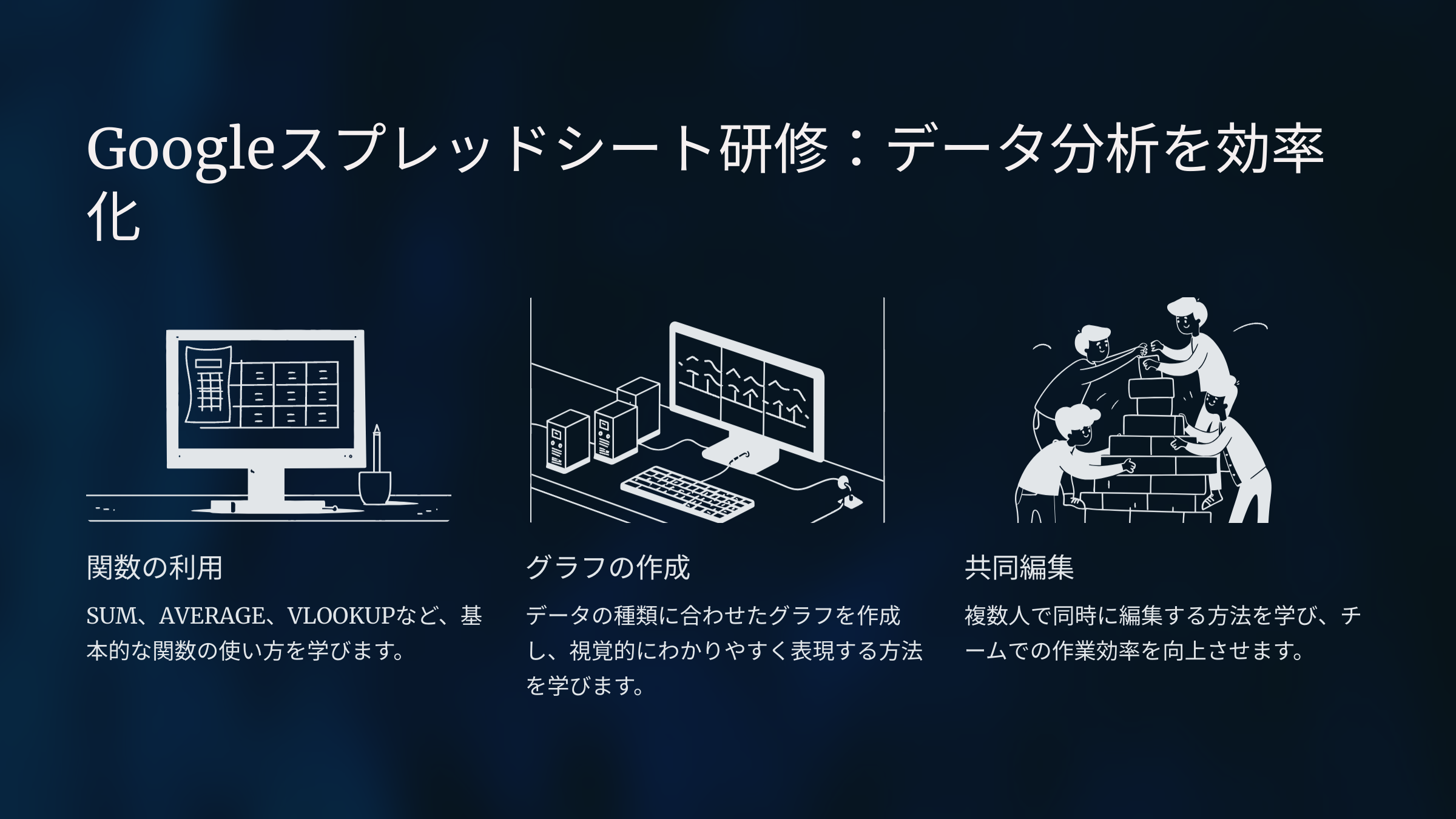 Googleスプレッドシート研修：データ分析を効率化

関数の利用

SUM、AVERAGE、VLOOKUPなど、基本的な関数の使い方を学びます。

グラフの作成

データの種類に合わせたグラフを作成し、視覚的にわかりやすく表現する方法を学びます。

共同編集

複数人で同時に編集する方法を学び、チームでの作業効率を向上させます。